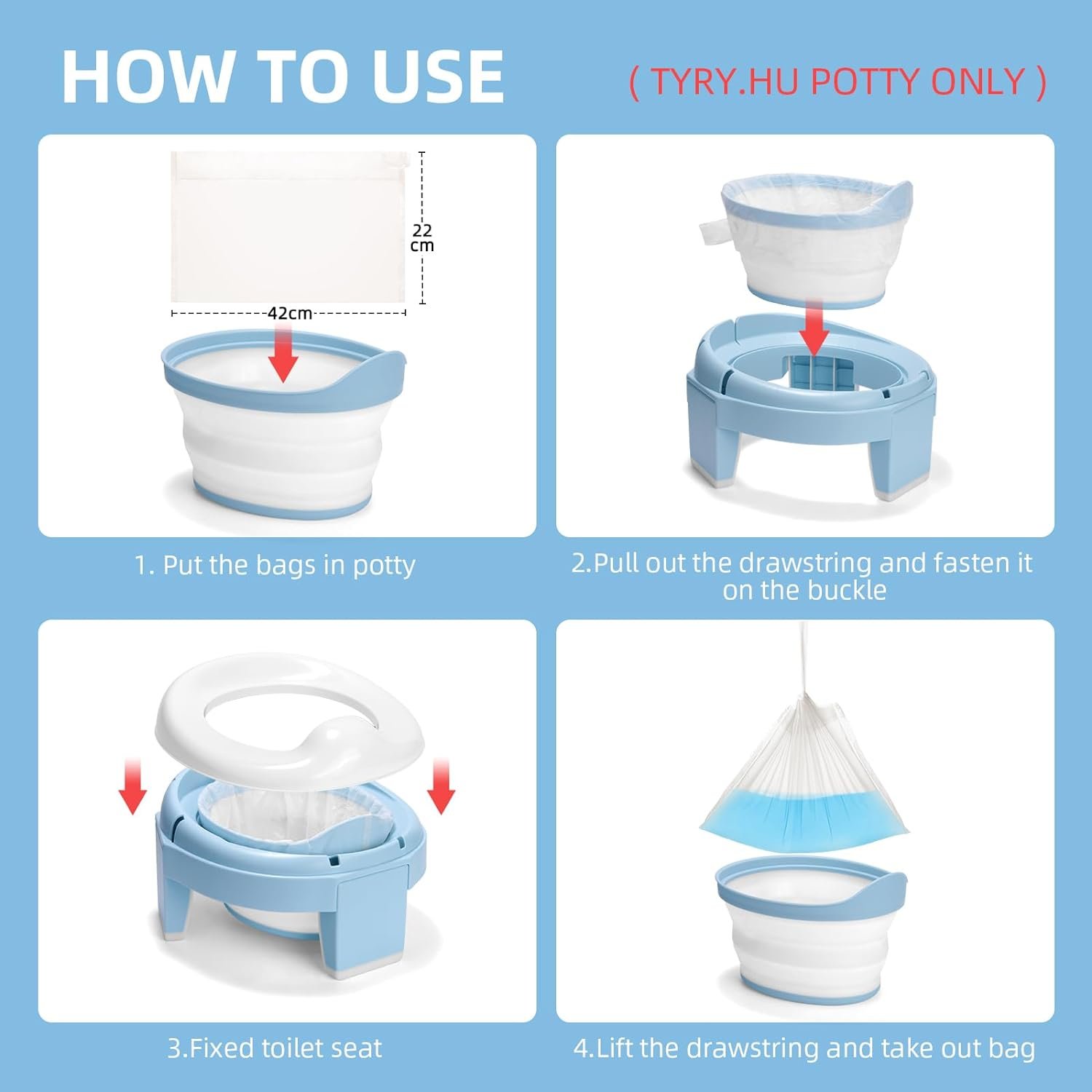 HOW TO USE

( TYRY.HU POTTY ONLY )

22 cm

42cm

1. Put the bags in potty

2.Pull out the drawstring and fasten it on the buckle

3.Fixed toilet seat

4.Lift the drawstring and take out bag