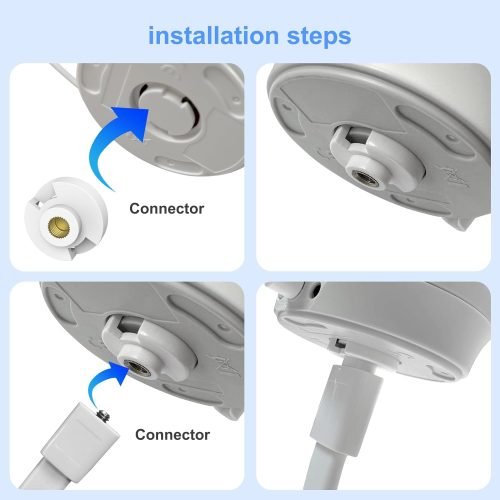 installation steps

Connector

Connector