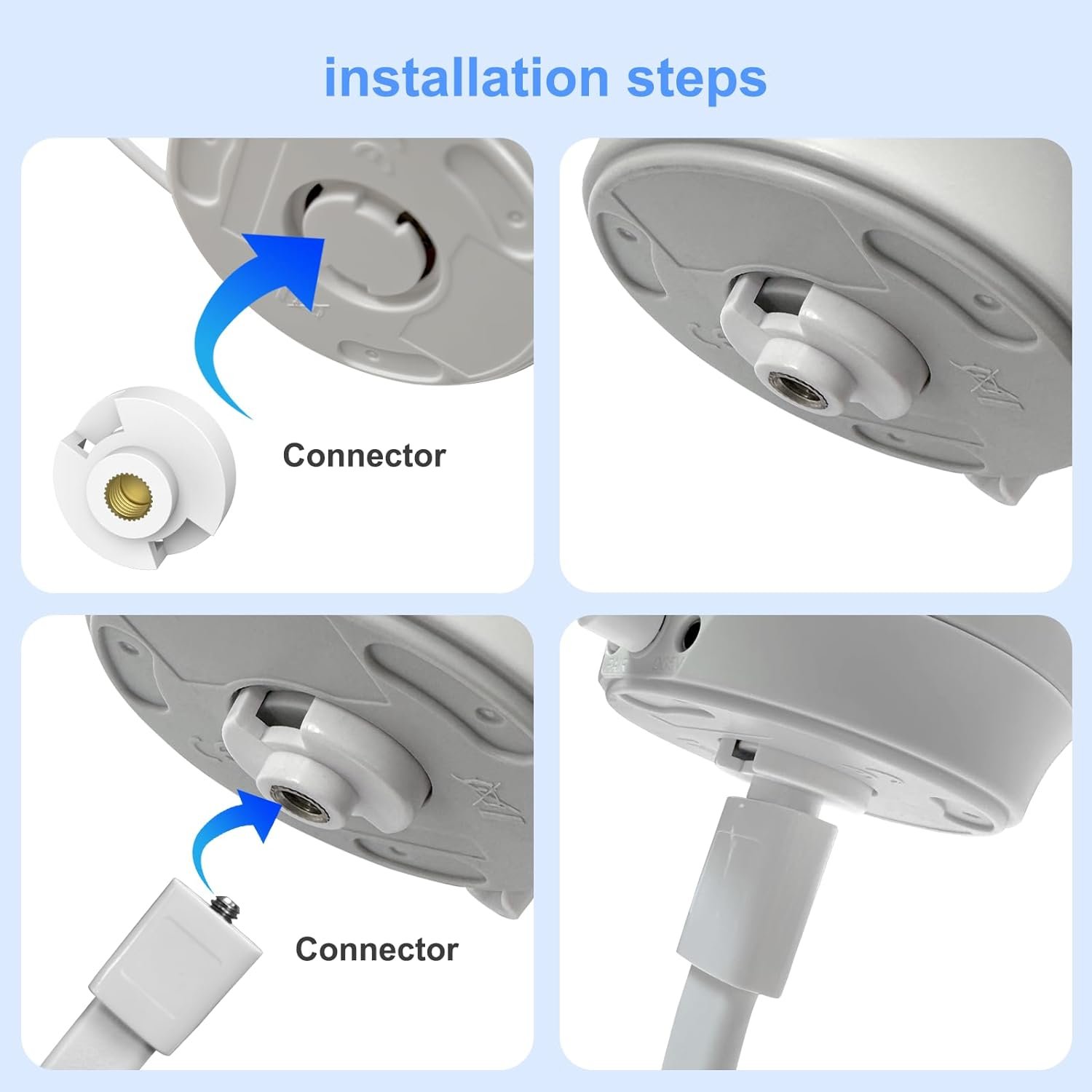 installation steps

Connector

Connector