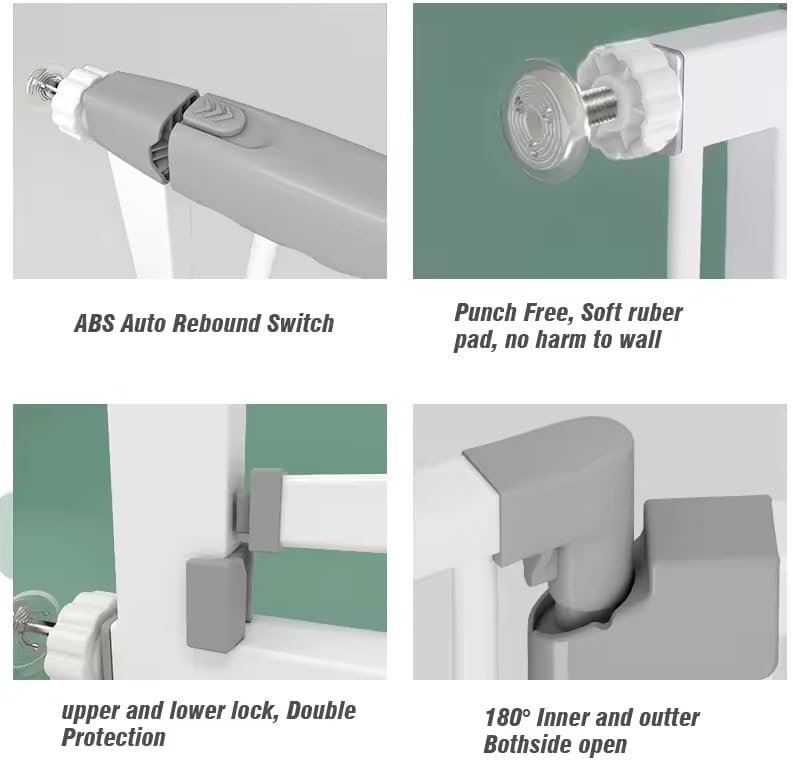 ABS Auto Rebound Switch

Punch Free, Soft ruber pad, no harm to wall

upper and lower lock, Double Protection

180° Inner and outter Bothside open