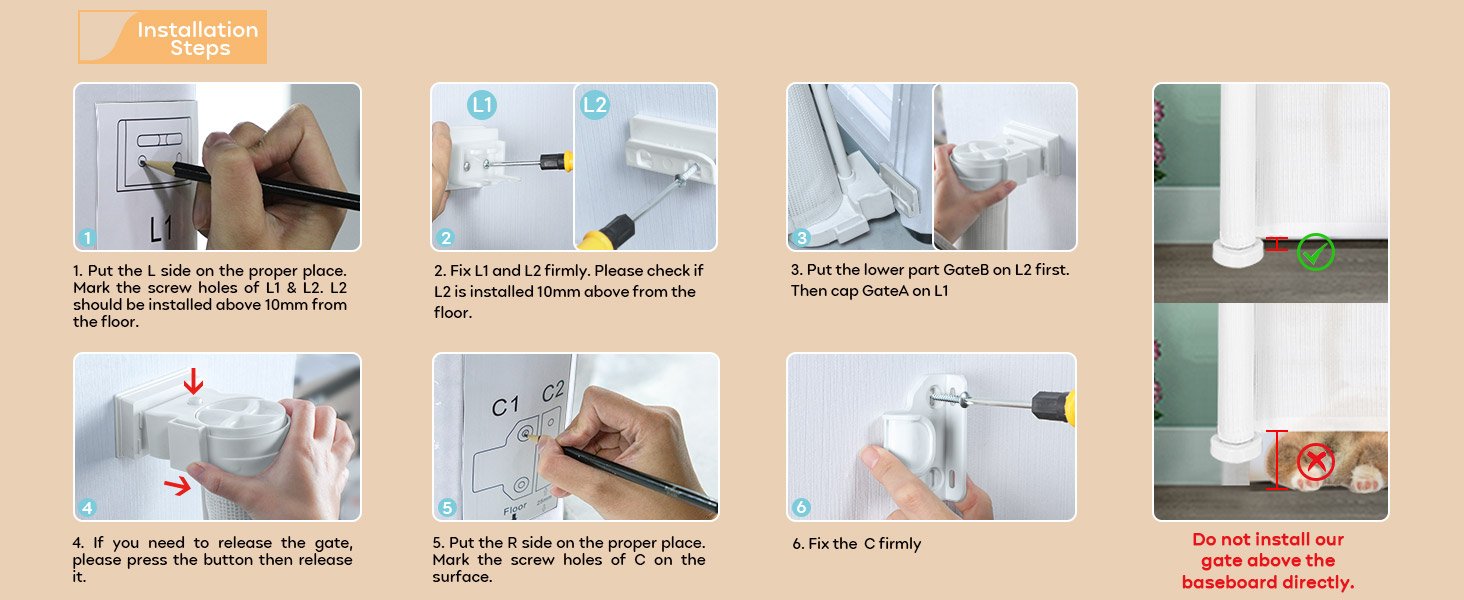 Installation Steps

L1

1

1. Put the L side on the proper place. Mark the screw holes of L1 & L2. L2 should be installed above 10mm from the floor.

L1

L2

2

2. Fix L1 and L2 firmly. Please check if L2 is installed 10mm above from the floor.

3

3. Put the lower part GateB on L2 first. Then cap GateA on L1

4

4. If you need to release the gate, please press the button then release it.

C1 C2

Floor

5

5. Put the R side on the proper place. Mark the screw holes of C on the surface.

6

6. Fix the C firmly

Do not install our gate above the baseboard directly.