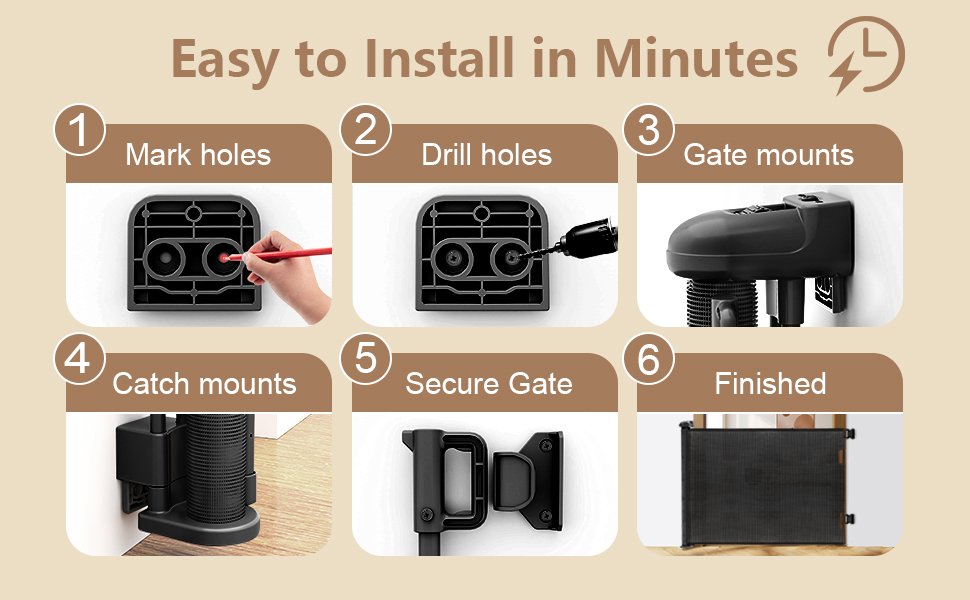 Easy to Install in Minutes

1 Mark holes

2 Drill holes

3 Gate mounts

4 Catch mounts

5 Secure Gate

6 Finished