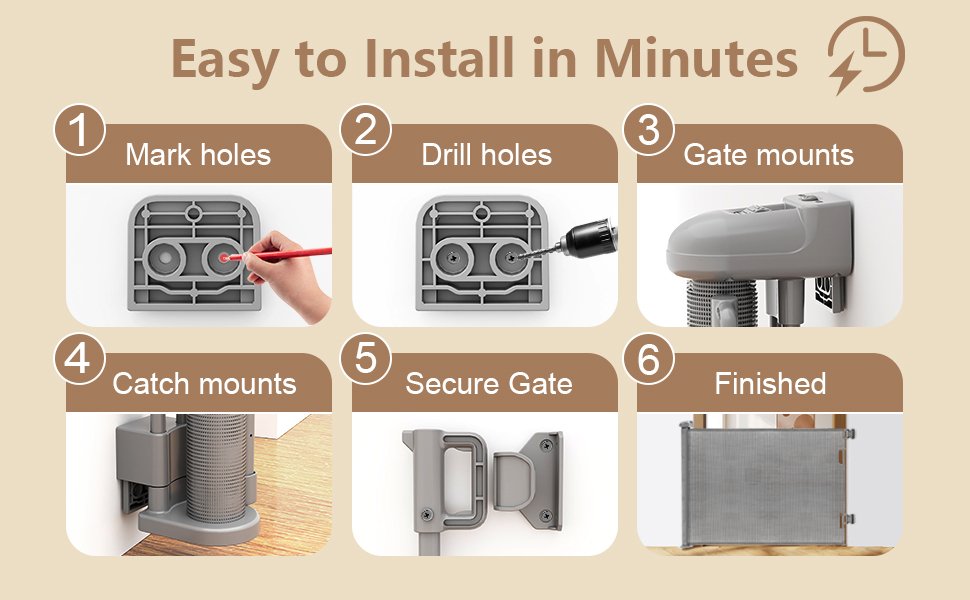 Easy to Install in Minutes

1 Mark holes

2 Drill holes

3 Gate mounts

4 Catch mounts

5 Secure Gate

6 Finished