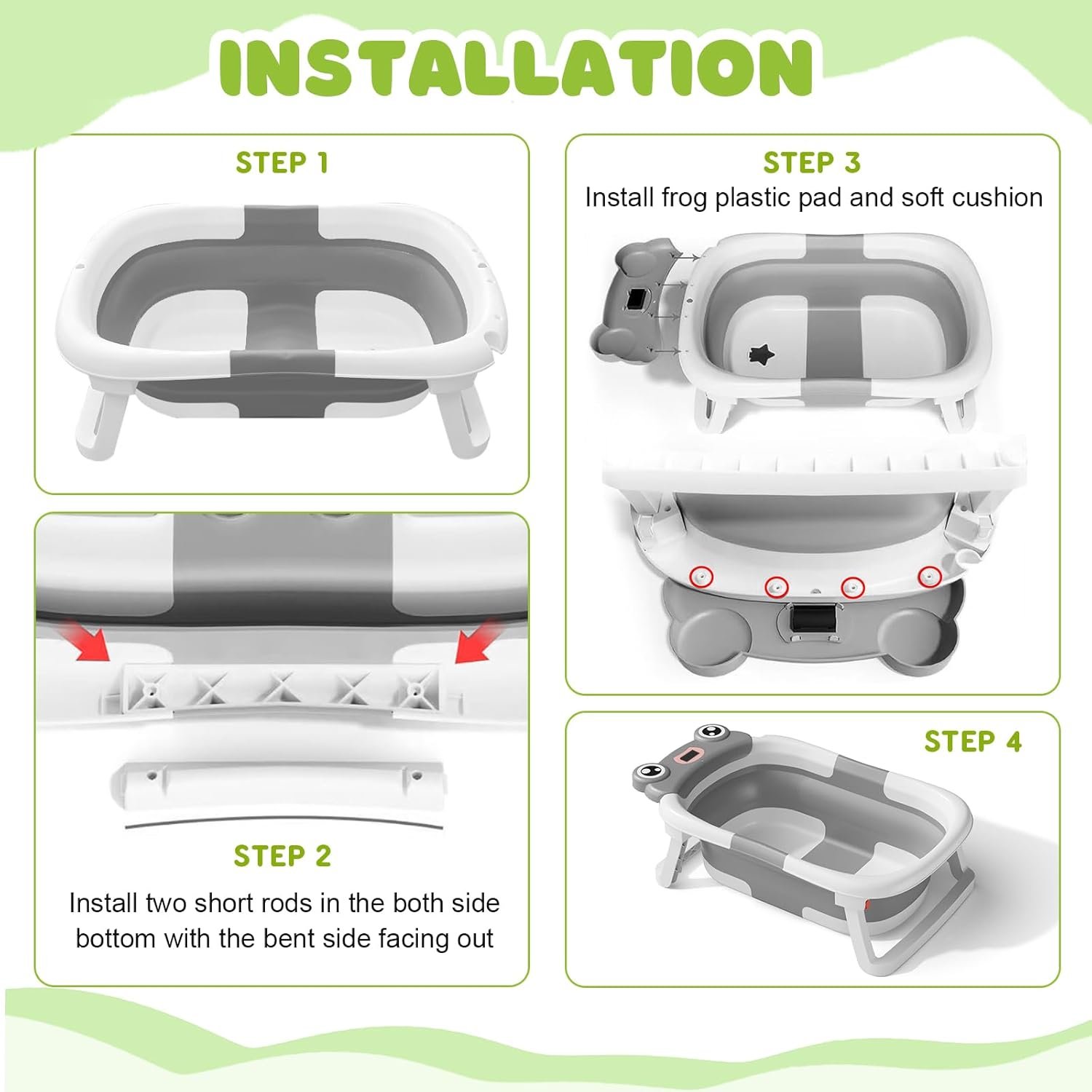 INSTALLATION

STEP 1

STEP 2

Install two short rods in the both side bottom with the bent side facing out

STEP 3

Install frog plastic pad and soft cushion

STEP 4